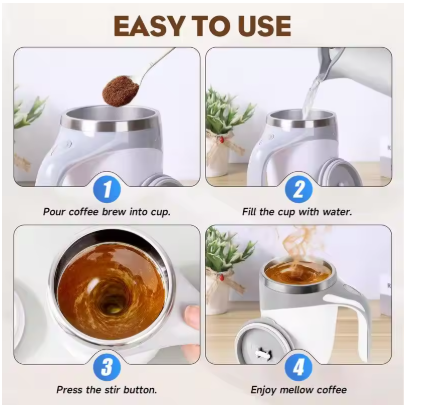 EASY TO USE

1

Pour coffee brew into cup.

2

Fill the cup with water.

3

Press the stir button.

4

Enjoy mellow coffee